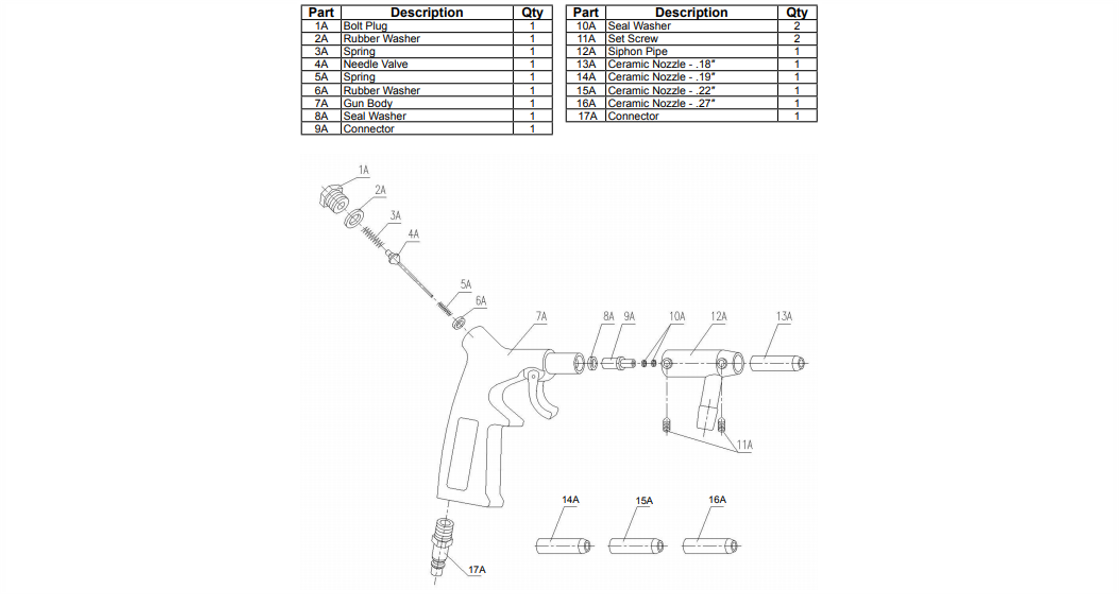 | Part | Description | Qty |
|---|---|---|
| 1A | Bolt Plug | 1 |
| 2A | Rubber Washer | 1 |
| 3A | Spring | 1 |
| 4A | Needle Valve | 1 |
| 5A | Spring | 1 |
| 6A | Rubber Washer | 1 |
| 7A | Gun Body | 1 |
| 8A | Seal Washer | 1 |
| 9A | Connector | 1 |

| Part | Description | Qty |
|---|---|---|
| 10A | Seal Washer | 2 |
| 11A | Set Screw | 2 |
| 12A | Siphon Pipe | 1 |
| 13A | Ceramic Nozzle - .18" | 1 |
| 14A | Ceramic Nozzle - .19" | 1 |
| 15A | Ceramic Nozzle - .22" | 1 |
| 16A | Ceramic Nozzle - .27" | 1 |
| 17A | Connector | 1 |

1A
2A
3A
4A
5A
6A
7A
8A
9A
10A
12A
13A
11A
14A
15A
16A
17A